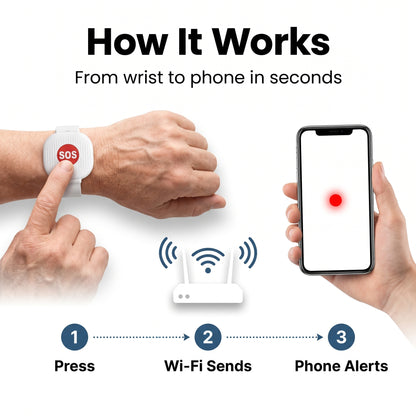 How It Works

From wrist to phone in seconds

SOS

1

Press

2

Wi-Fi Sends

3

Phone Alerts